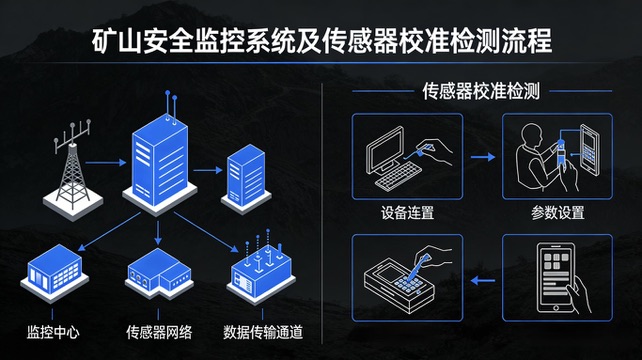 矿山安全监控系统及传感器校准检测流程

监控中心

传感器网络

数据传输通道

传感器校准检测

设备连置

参数设置